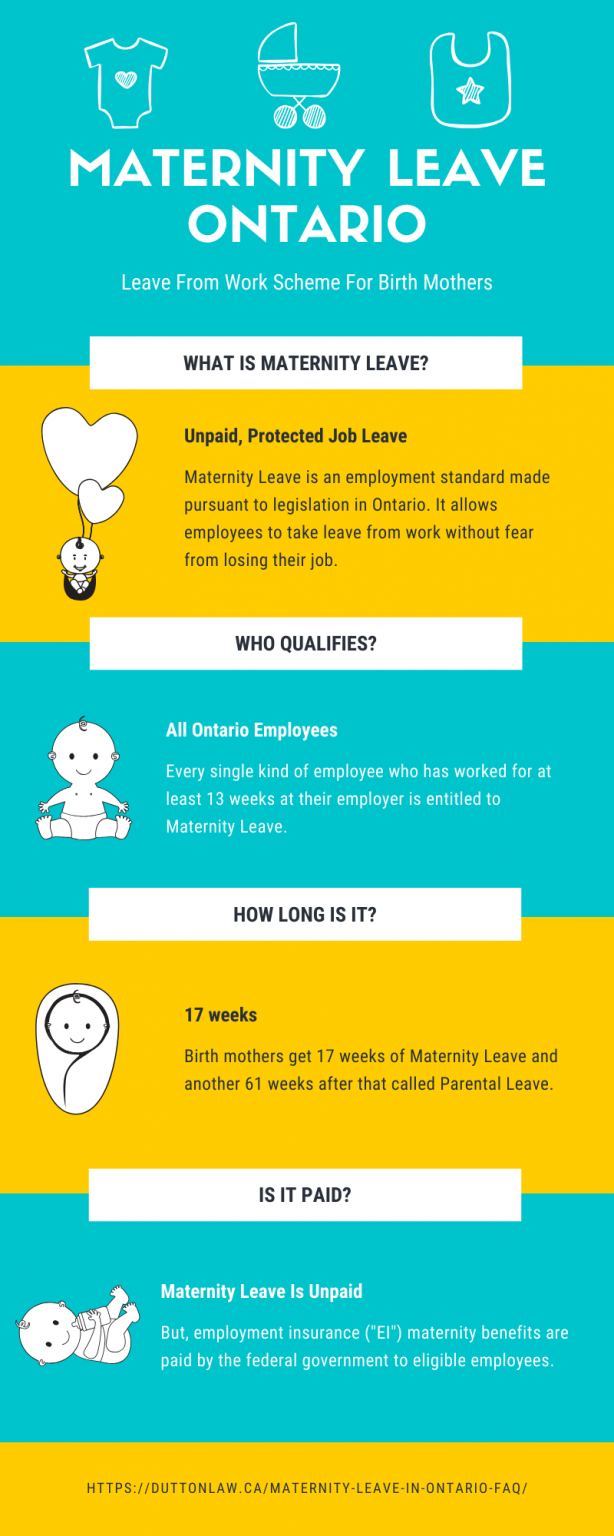 MATERNITY LEAVE ONTARIO

Leave From Work Scheme For Birth Mothers

WHAT IS MATERNITY LEAVE?

Unpaid, Protected Job Leave

Maternity Leave is an employment standard made pursuant to legislation in Ontario. It allows employees to take leave from work without fear from losing their job.

WHO QUALIFIES?

All Ontario Employees

Every single kind of employee who has worked for at least 13 weeks at their employer is entitled to Maternity Leave.

HOW LONG IS IT?

17 weeks

Birth mothers get 17 weeks of Maternity Leave and another 61 weeks after that called Parental Leave.

IS IT PAID?

Maternity Leave Is Unpaid

But, employment insurance ("EI") maternity benefits are paid by the federal government to eligible employees.

HTTPS://DUTTONLAW.CA/MATERNITY-LEAVE-IN-ONTARIO-FAQ/